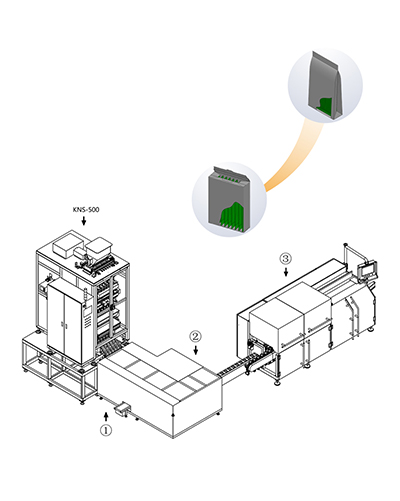 KNS-500

③

②

①